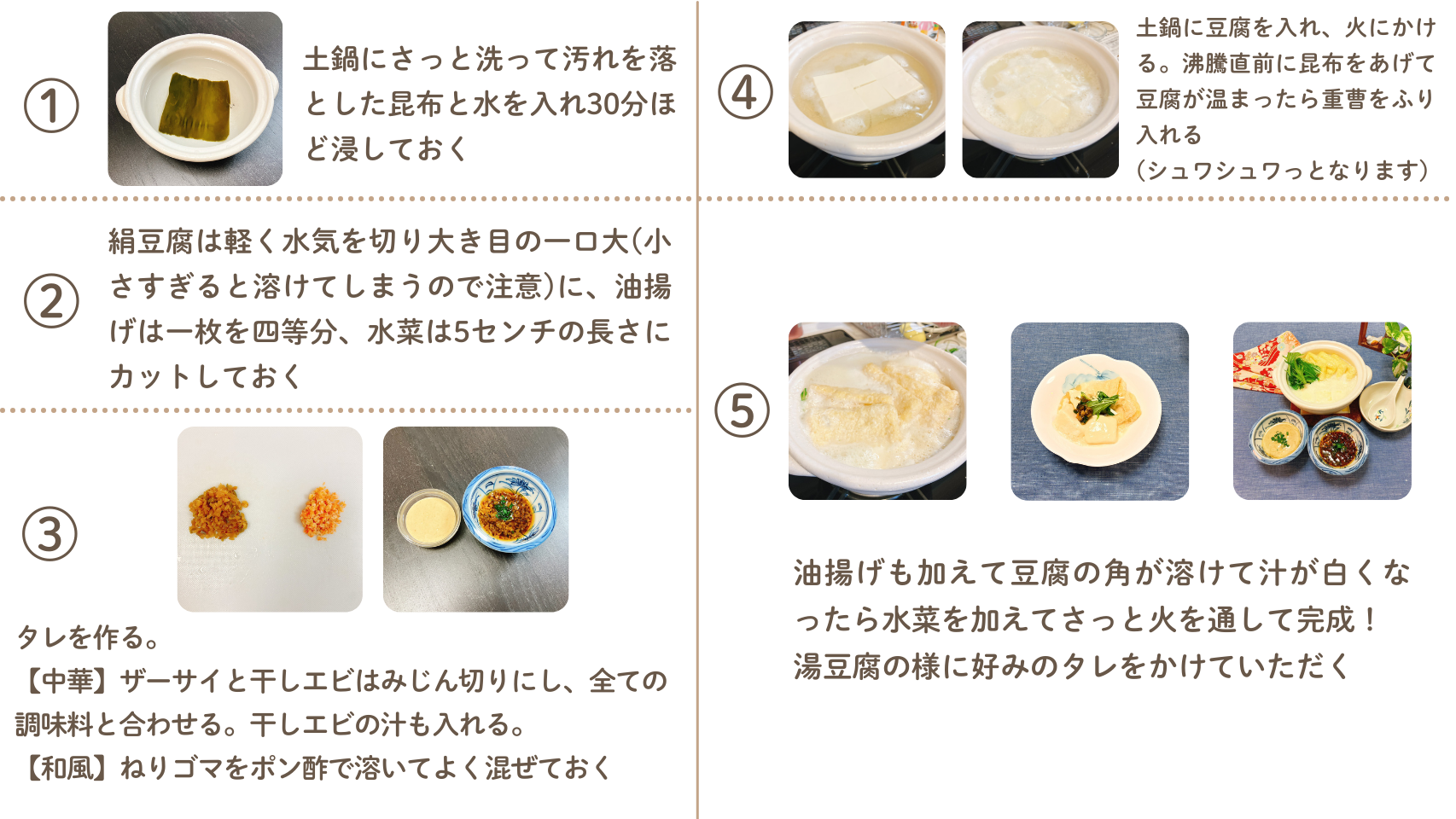 ①
土鍋にさっと洗って汚れを落とした昆布と水を入れ30分ほど浸しておく

②
絹豆腐は軽く水気を切り大き目の一口大(小さすぎると溶けてしまうので注意)に、油揚げは一枚を四等分、水菜は5センチの長さにカットしておく

③
タレを作る。
【中華】ザーサイと干しエビはみじん切りにし、全ての調味料と合わせる。干しエビの汁も入れる。
【和風】ねりゴマをポン酢で溶いてよく混ぜておく

④
土鍋に豆腐を入れ、火にかける。沸騰直前に昆布をあげて豆腐が温まったら重曹をふり入れる
(シュワシュワっとなります)

⑤
油揚げも加えて豆腐の角が溶けて汁が白くなったら水菜を加えてさっと火を通して完成！
湯豆腐の様に好みのタレをかけていただく