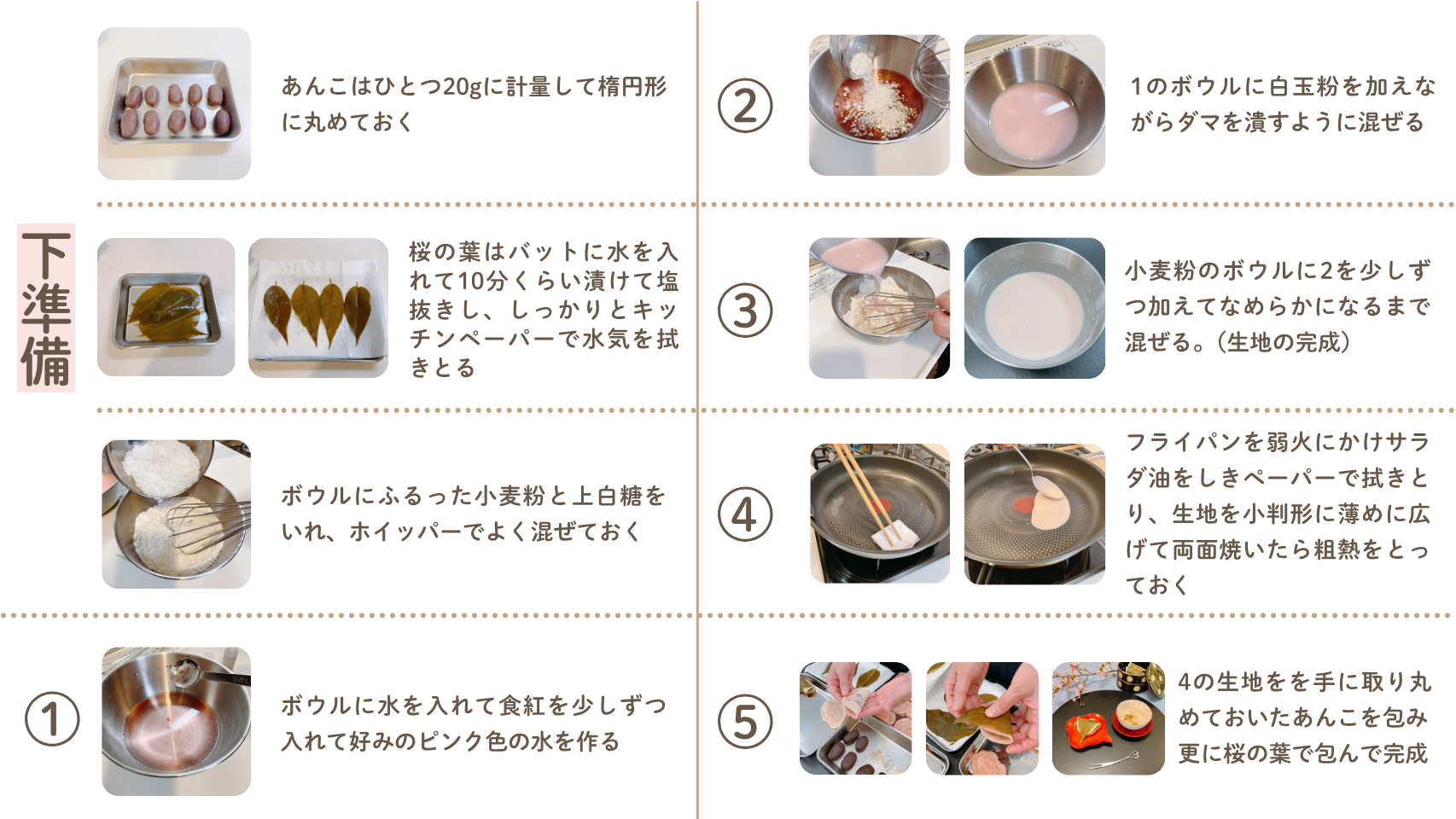 下準備

あんこはひとつ20gに計量して楕円形に丸めておく

桜の葉はバットに水を入れて10分くらい漬けて塩抜きし、しっかりとキッチンペーパーで水気を拭きとる

ボウルにふるった小麦粉と上白糖をいれ、ホイッパーでよく混ぜておく

①

ボウルに水を入れて食紅を少しずつ入れて好みのピンク色の水を作る

②

1のボウルに白玉粉を加えながらダマを潰すように混ぜる

③

小麦粉のボウルに2を少しずつ加えてなめらかになるまで混ぜる。(生地の完成)

④

フライパンを弱火にかけサラダ油をしきペーパーで拭きとり、生地を小判形に薄めに広げて両面焼いたら粗熱をとっておく

⑤

4の生地をを手に取り丸めておいたあんこを包み更に桜の葉で包んで完成